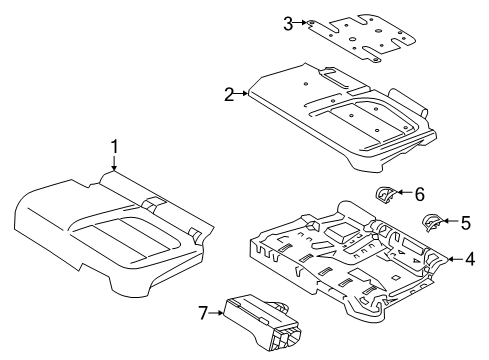 3
2
1
6
5
4
7