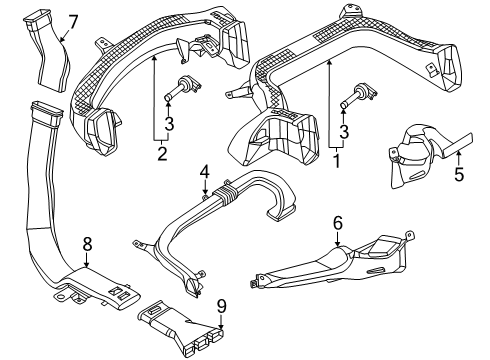 7
3
2
3
1
5
4
6
8
9