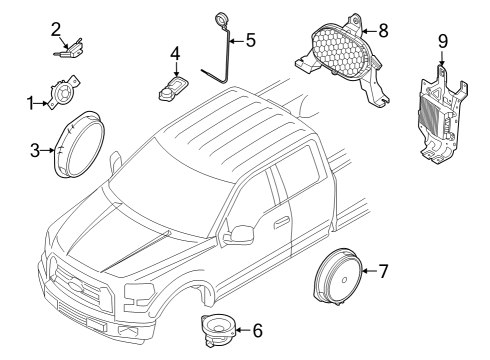 2
5
8
9
4
1
3
7
6