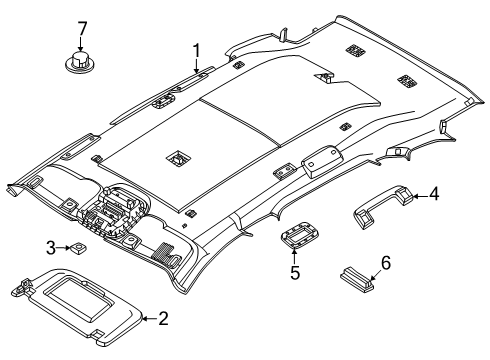 7
1
4
3
5
6
2