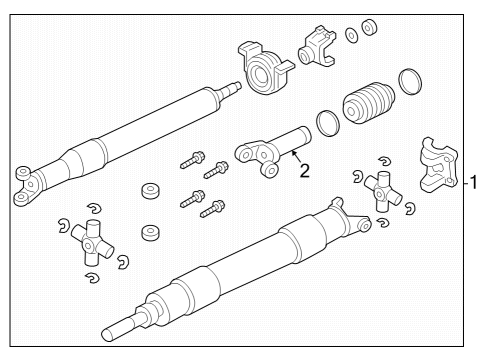 2
1