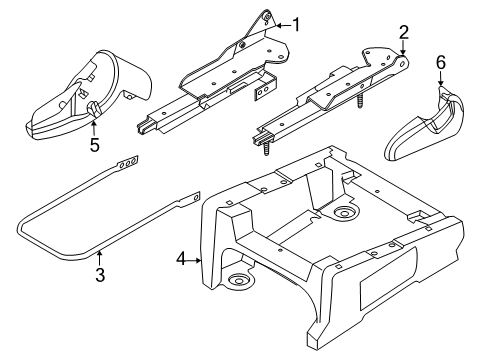 1
2
6
5
3
4