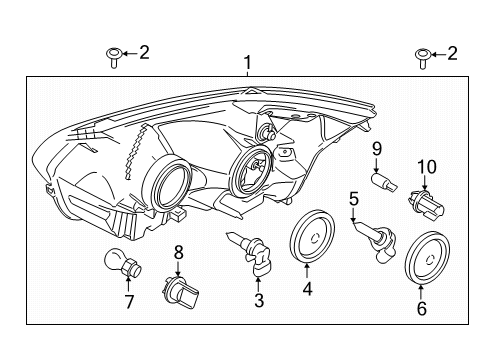 2
1
2
9
10
5
8
7
3
4
6