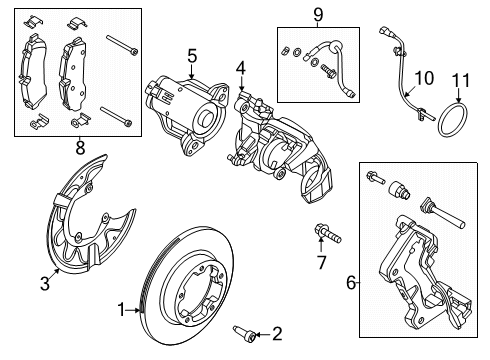 9
5
4
10
11
8
3
7
6
1
2