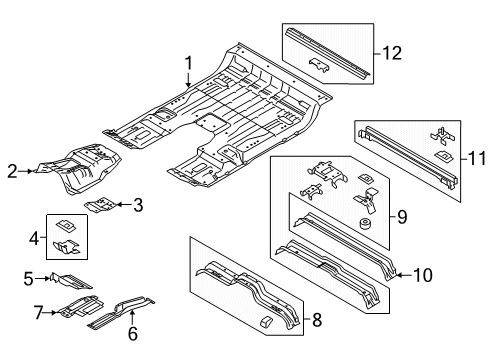 1
12
2
3
11
4
9
5
10
7
6
8