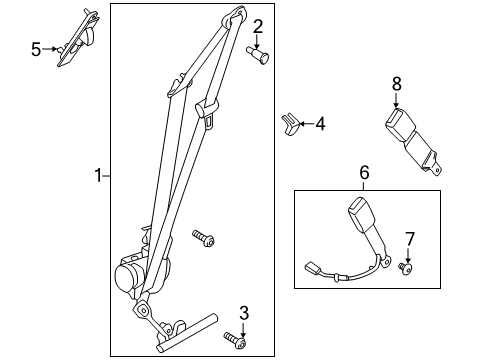 5
2
8
4
1
6
7
3