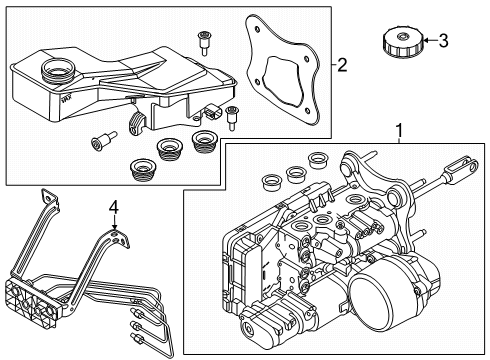 2
3
1
4