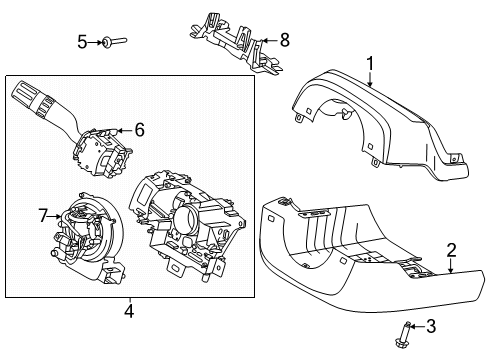 5
8
1
6
7
2
4
3