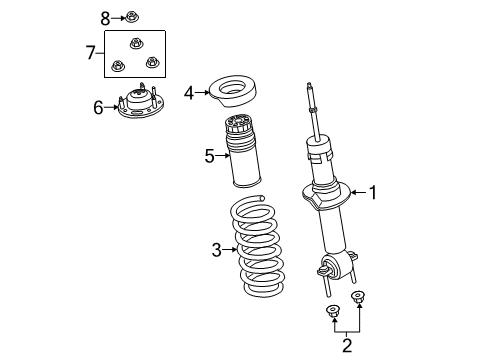 8
7
6
4
5
1
3
2