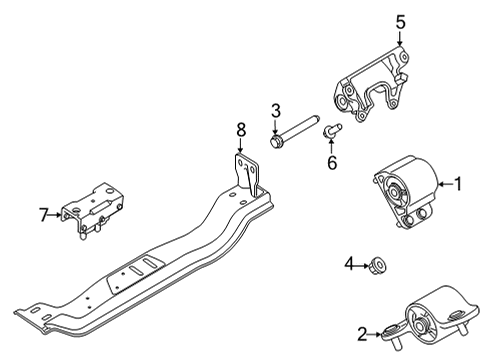 5
3
8
6
1
7
4
2