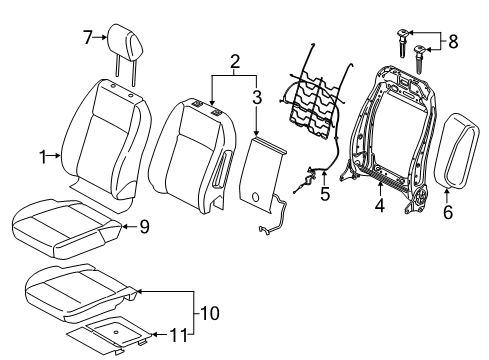 7
2
3
8
1
5
4
6
9
10
11