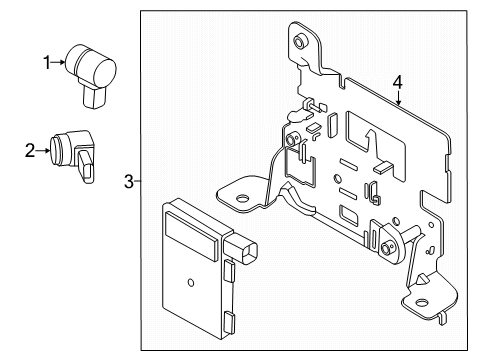 1
2
3
4