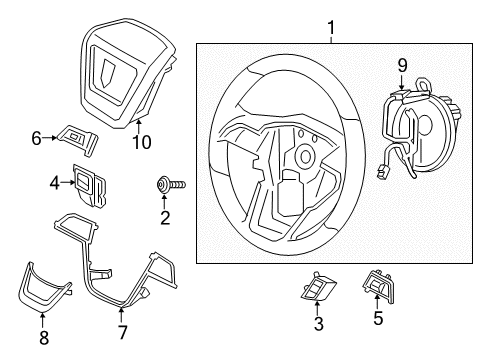 1
9
10
6
4
2
8
7
3
5