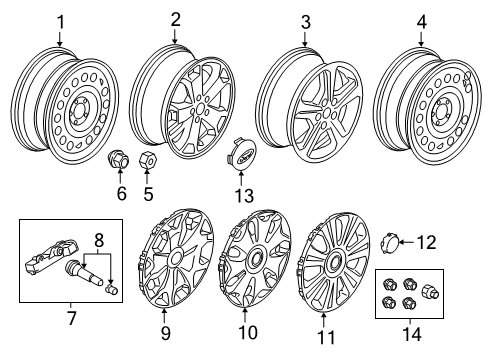 1
2
3
4
6
5
13
8
12
7
9
10
11
14