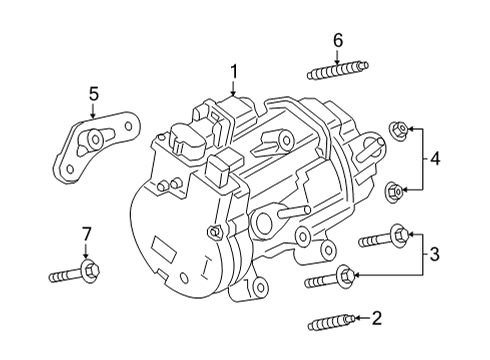 6
1
5
4
7
3
2