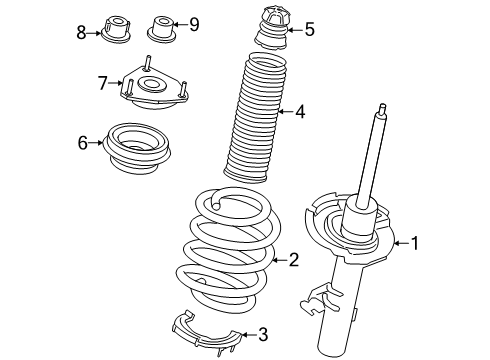 8
9
5
7
4
6
1
2
3