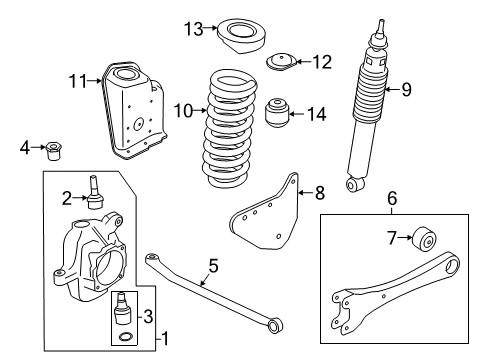 13
12
11
9
10
14
4
2
8
6
7
5
3
1