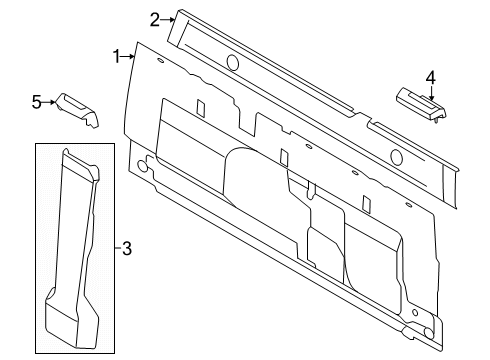 2
1
4
5
3