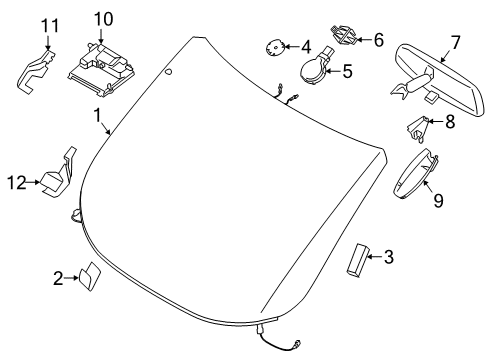 11
10
4
6
7
5
1
8
12
9
3
2