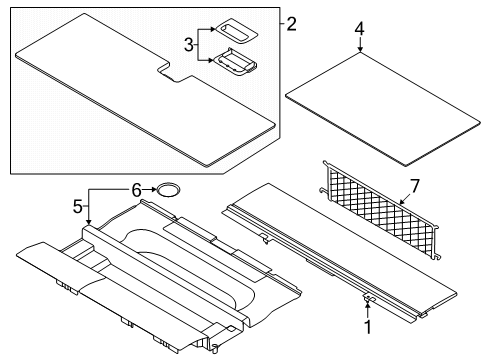 2
3
4
6
5
7
1