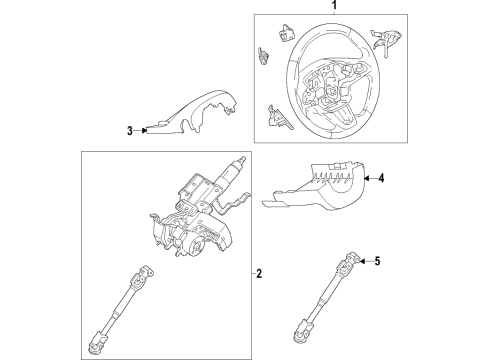 1
3
4
2
5