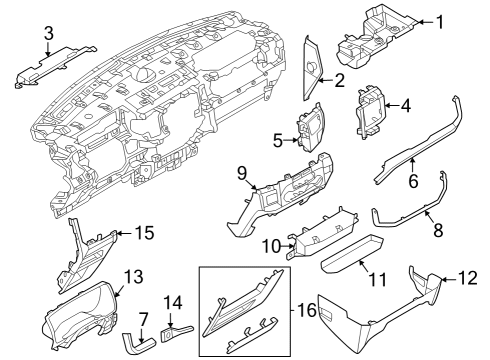 3
1
2
4
5
6
9
8
15
10
11
12
13
14
7
16