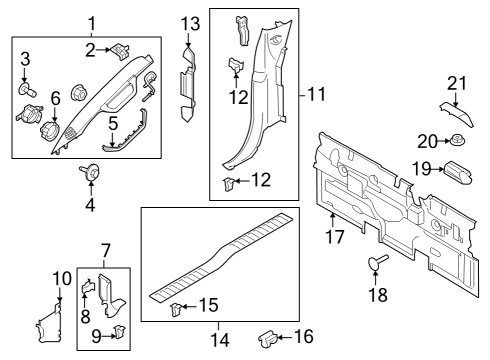 1
2
3
6
5
4
13
12
11
12
21
20
19
17
18
7
10
8
9
15
14
16