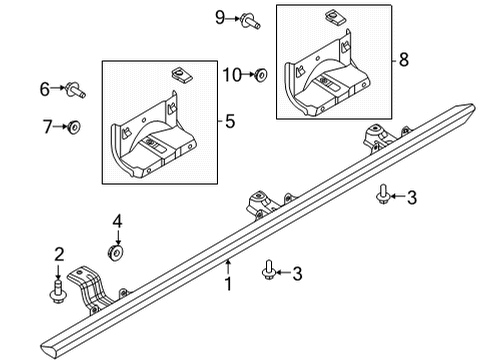 9
8
10
6
5
7
3
4
2
3
1