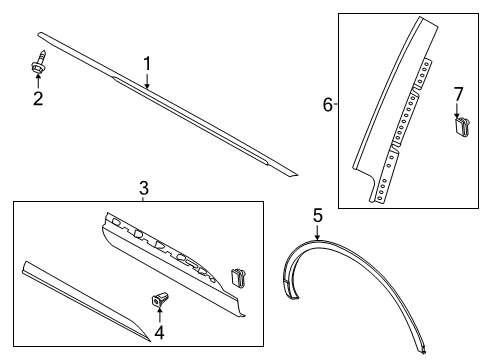 1
2
6
7
3
5
4