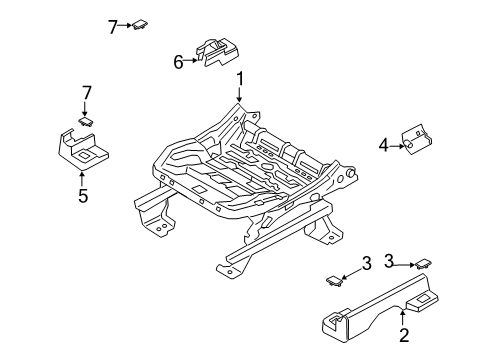 7
6
1
7
4
5
3
3
2