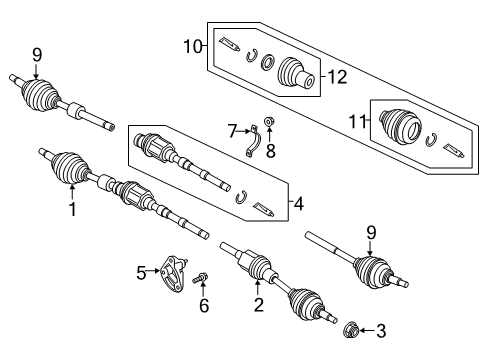 9
10
12
11
7
8
4
1
9
5
6
2
3