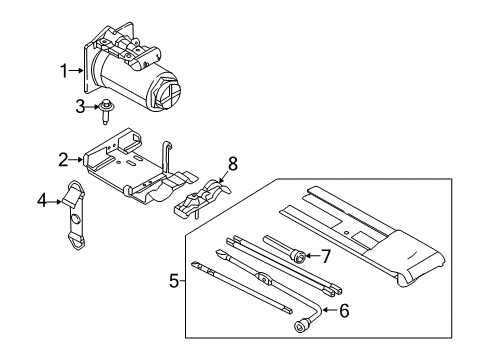 1
3
2
8
4
7
5
6