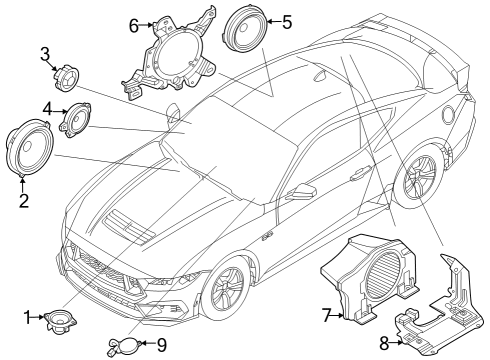 6
5
3
4
2
1
9
7
8