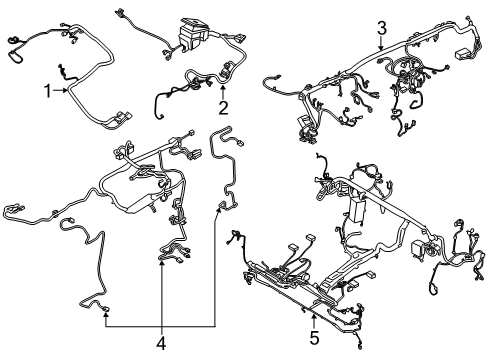 1
2
3
4
5