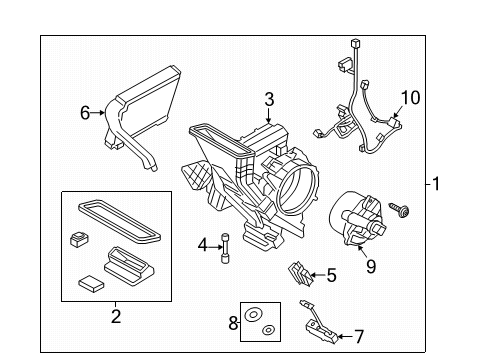 6
3
10
1
4
9
5
2
8
7