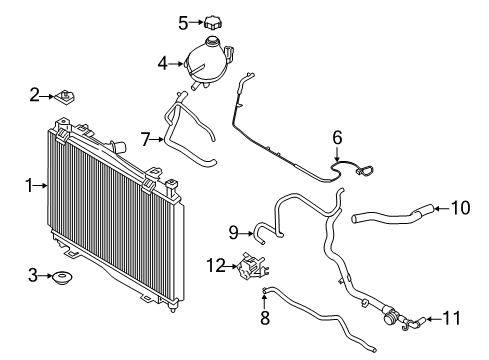 5
4
2
7
6
1
10
9
12
3
8
11