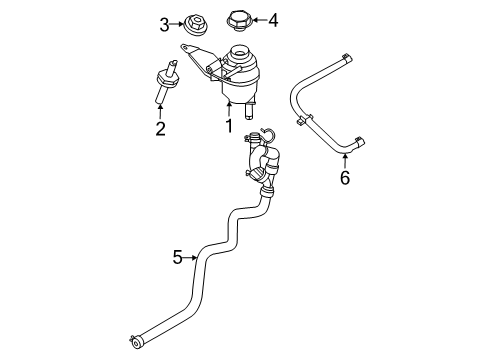 3
4
2
1
6
5