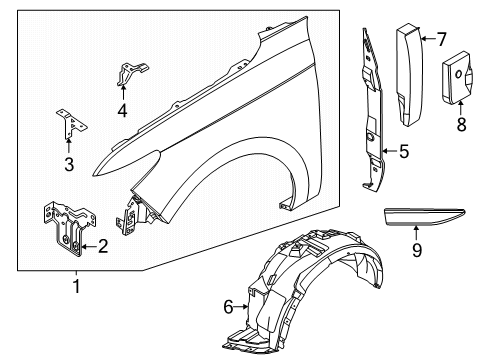 7
4
8
3
5
2
9
1
6