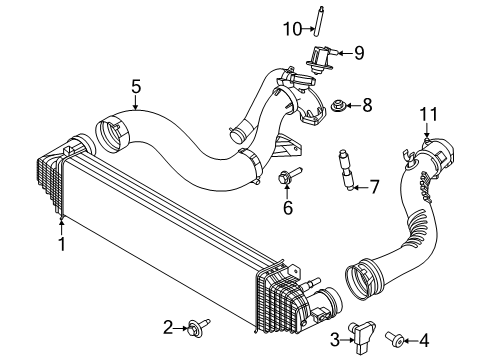 10
9
5
8
11
7
6
1
2
3
4