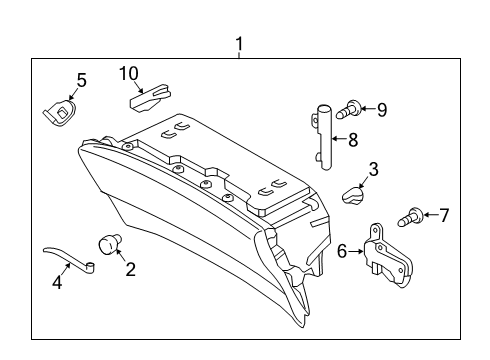 1
5
10
9
8
3
7
6
2
4