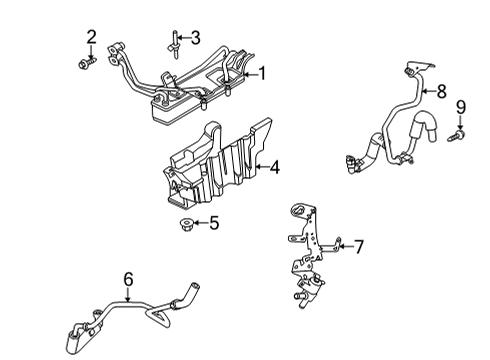 2
3
1
8
9
4
5
7
6