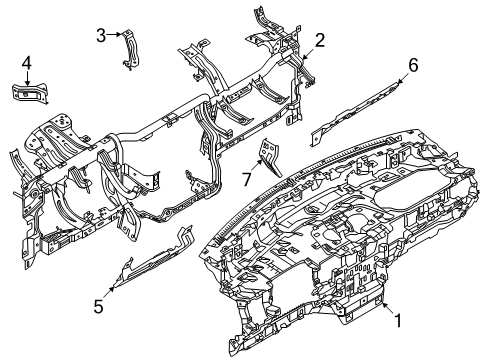 3
2
4
6
7
5
1