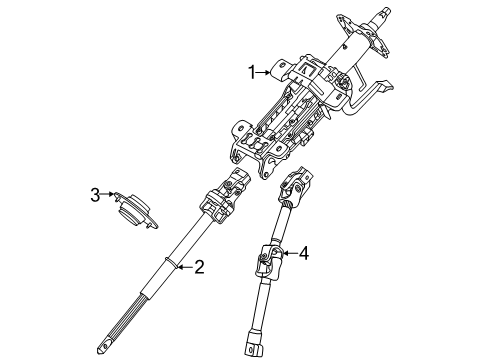 1
3
2
4