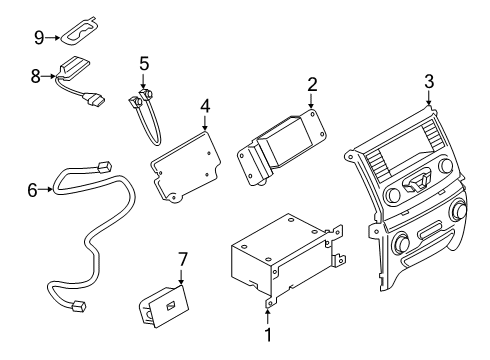 9
8
5
4
2
3
6
7
1