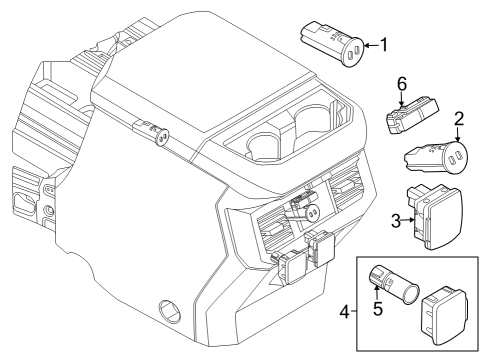 1
6
2
3
4
5