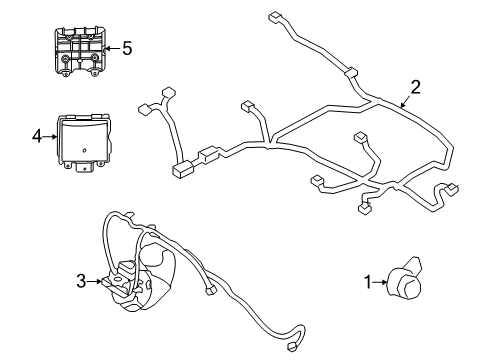 5
2
4
3
1