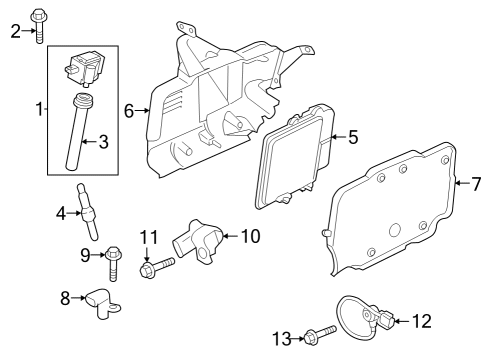 2
1
3
6
5
7
4
11
10
9
8
12
13