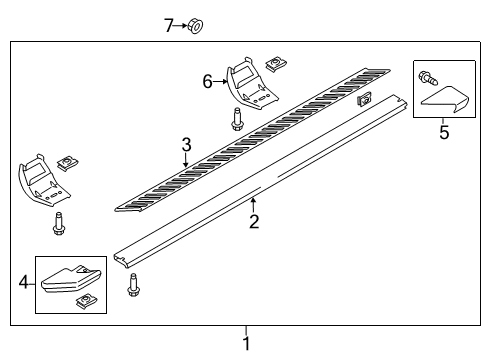 7
6
5
3
2
4
1