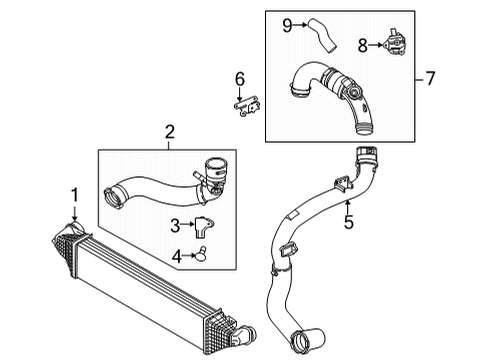 9
8
7
6
2
1
3
4
5