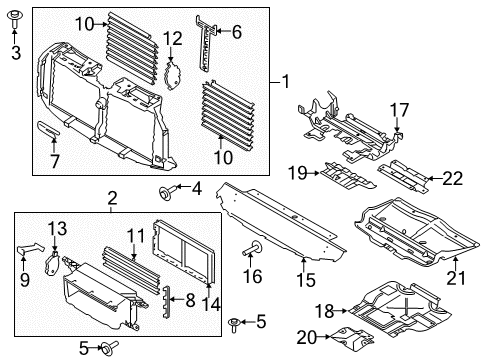 3
10
12
6
1
7
10
17
19
22
4
2
13
11
9
8
14
16
15
21
5
18
5
20